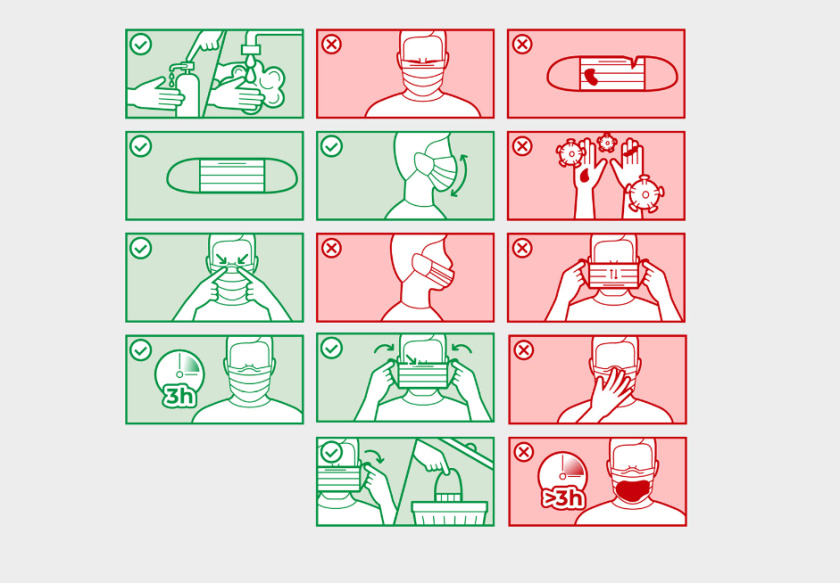 3h

>3h